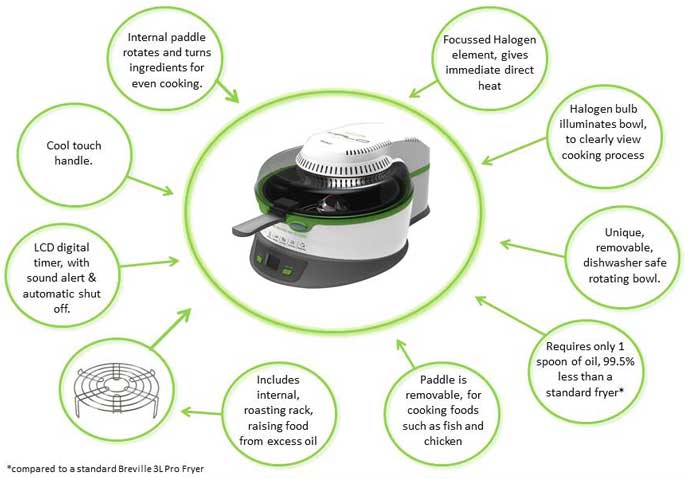 Internal paddle rotates and turns ingredients for even cooking.

Focussed Halogen element, gives immediate direct heat

Cool touch handle.

Halogen bulb illuminates bowl, to clearly view cooking process

LCD digital timer, with sound alert & automatic shut off.

Unique, removable, dishwasher safe rotating bowl.

Requires only 1 spoon of oil, 99.5% less than a standard fryer*

Includes internal, roasting rack, raising food from excess oil

Paddle is removable, for cooking foods such as fish and chicken

*compared to a standard Breville 3L Pro Fryer