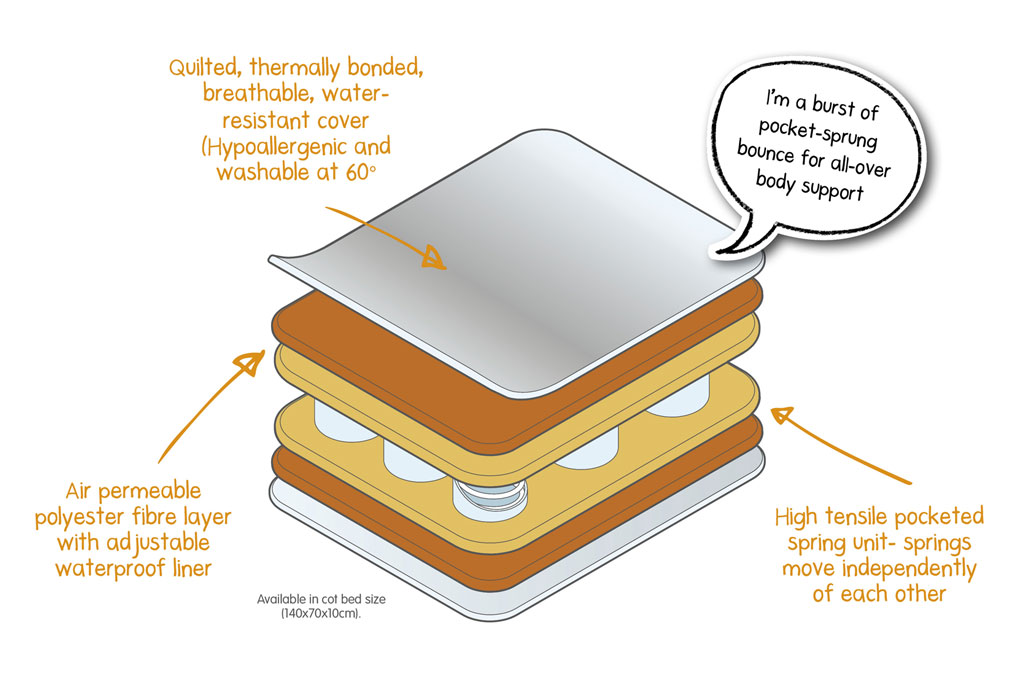 Quilted, thermally bonded, breathable, water-resistant cover (Hypoallergenic and washable at 60°

I'm a burst of pocket-sprung bounce for all-over body support

Air permeable polyester fibre layer with adjustable waterproof liner

Available in cot bed size (140x70x10cm).

High tensile pocketed spring unit- springs move independently of each other