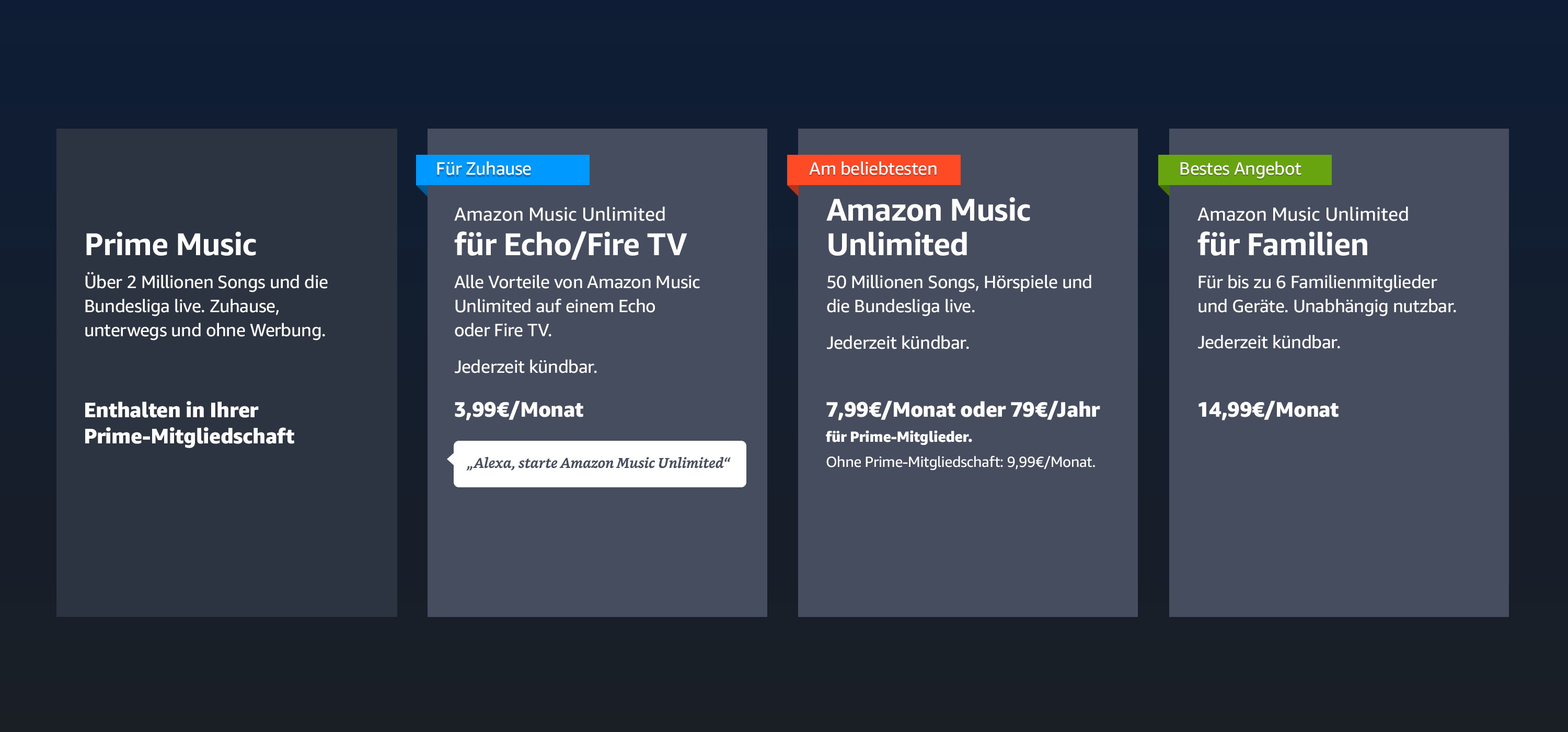 Prime Music

Über 2 Millionen Songs und die Bundesliga live. Zuhause, unterwegs und ohne Werbung.

Enthalten in Ihrer Prime-Mitgliedschaft

Für Zuhause

Amazon Music Unlimited
für Echo/Fire TV

Alle Vorteile von Amazon Music Unlimited auf einem Echo oder Fire TV.

Jederzeit kündbar.

3,99€/Monat

„Alexa, starte Amazon Music Unlimited“

Am beliebtesten

Amazon Music Unlimited

50 Millionen Songs, Hörspiele und die Bundesliga live.

Jederzeit kündbar.

7,99€/Monat oder 79€/Jahr
für Prime-Mitglieder.
Ohne Prime-Mitgliedschaft: 9,99€/Monat.

Bestes Angebot

Amazon Music Unlimited
für Familien

Für bis zu 6 Familienmitglieder und Geräte. Unabhängig nutzbar.

Jederzeit kündbar.

14,99€/Monat