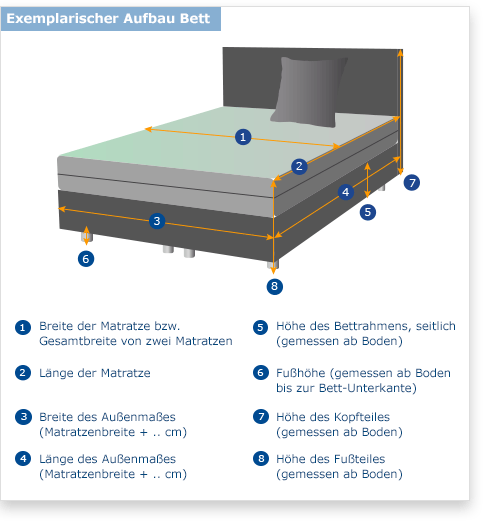 Exemplarischer Aufbau Bett

1
2
3
4
5
6
7
8

1 Breite der Matratze bzw. Gesamtbreite von zwei Matratzen

2 Länge der Matratze

3 Breite des Außenmaßes (Matratzenbreite + .. cm)

4 Länge des Außenmaßes (Matratzenbreite + .. cm)

5 Höhe des Bettrahmens, seitlich (gemessen ab Boden)

6 Fußhöhe (gemessen ab Boden bis zur Bett-Unterkante)

7 Höhe des Kopfteiles (gemessen ab Boden)

8 Höhe des Fußteiles (gemessen ab Boden)