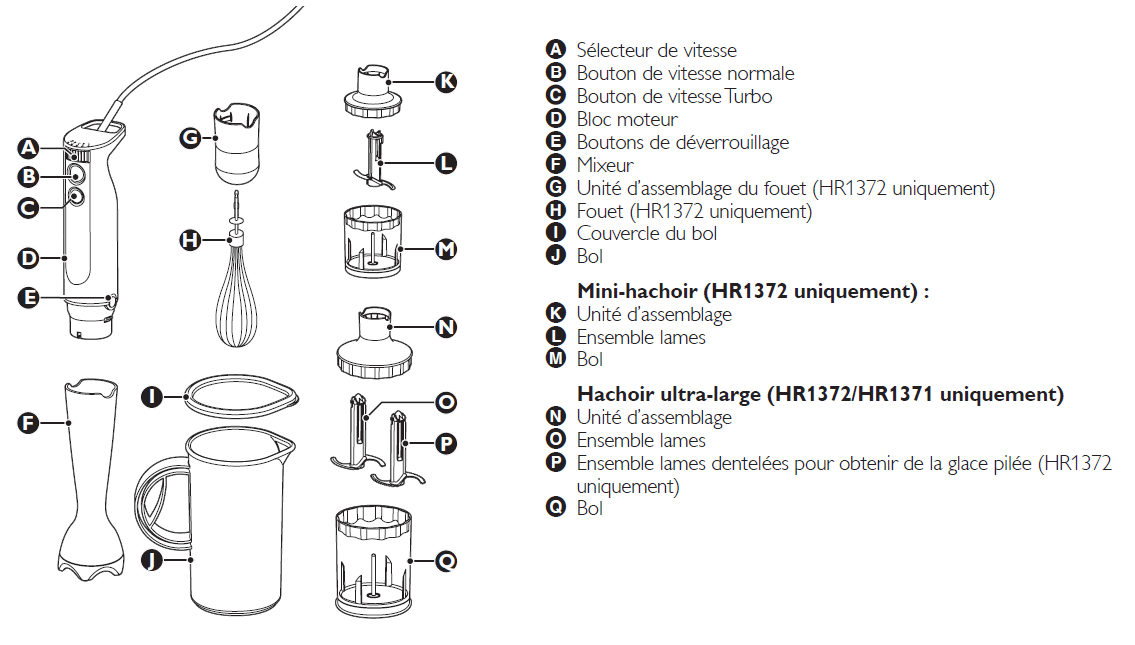 A
B
C
D
E
F
G
H
I
J
K
L
M
N
O
P
Q

A Sélecteur de vitesse
B Bouton de vitesse normale
C Bouton de vitesse Turbo
D Bloc moteur
E Boutons de déverrouillage
F Mixeur
G Unité d'assemblage du fouet (HR1372 uniquement)
H Fouet (HR1372 uniquement)
I Couvercle du bol
J Bol

Mini-hachoir (HR1372 uniquement) :
K Unité d'assemblage
L Ensemble lames
M Bol

Hachoir ultra-large (HR1372/HR1371 uniquement)
N Unité d'assemblage
O Ensemble lames
P Ensemble lames dentelées pour obtenir de la glace pilée (HR1372 uniquement)
Q Bol