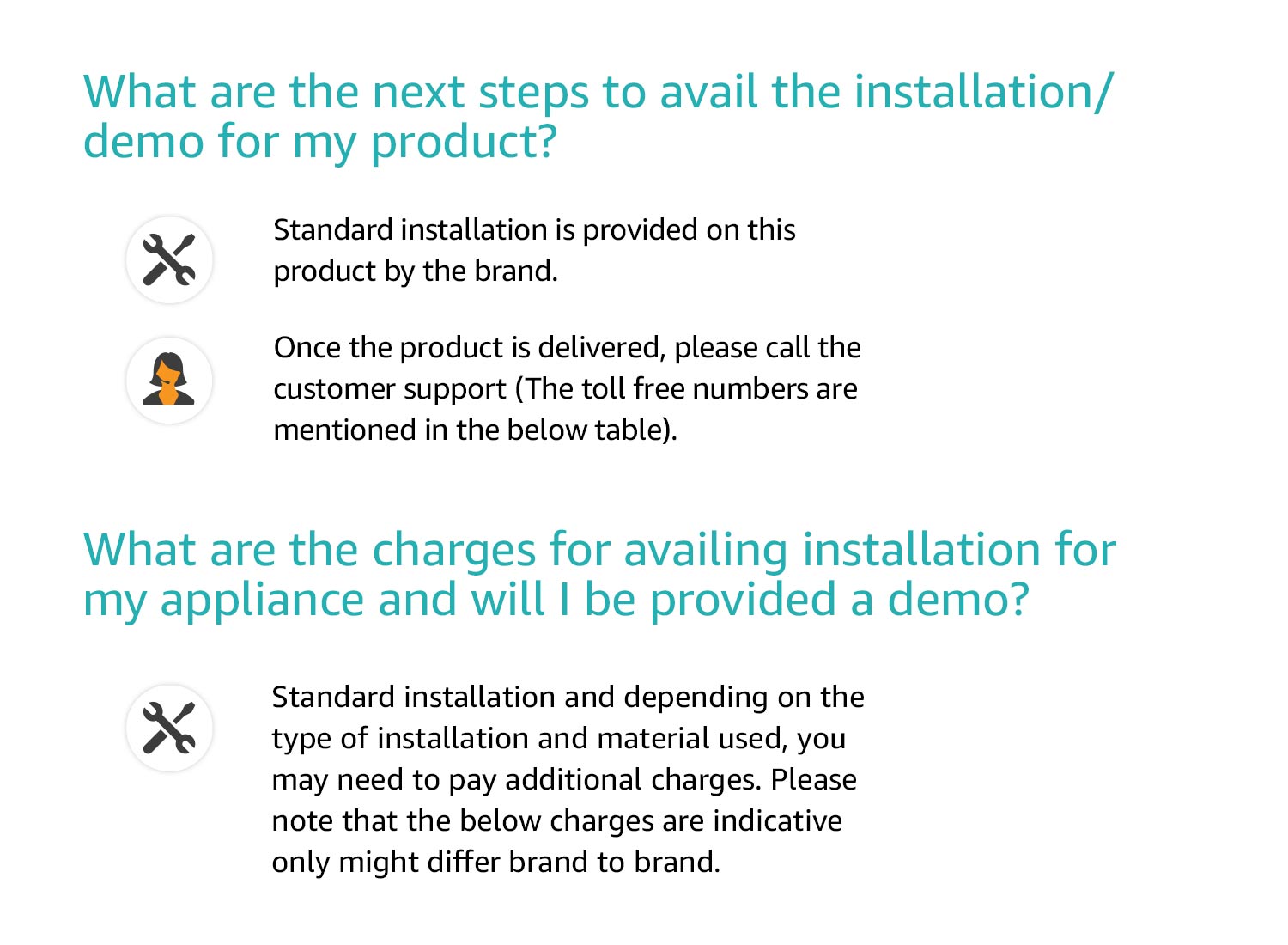 What are the next steps to avail the installation/ demo for my product?

Standard installation is provided on this product by the brand.

Once the product is delivered, please call the customer support (The toll free numbers are mentioned in the below table).

What are the charges for availing installation for my appliance and will I be provided a demo?

Standard installation and depending on the type of installation and material used, you may need to pay additional charges. Please note that the below charges are indicative only might differ brand to brand.