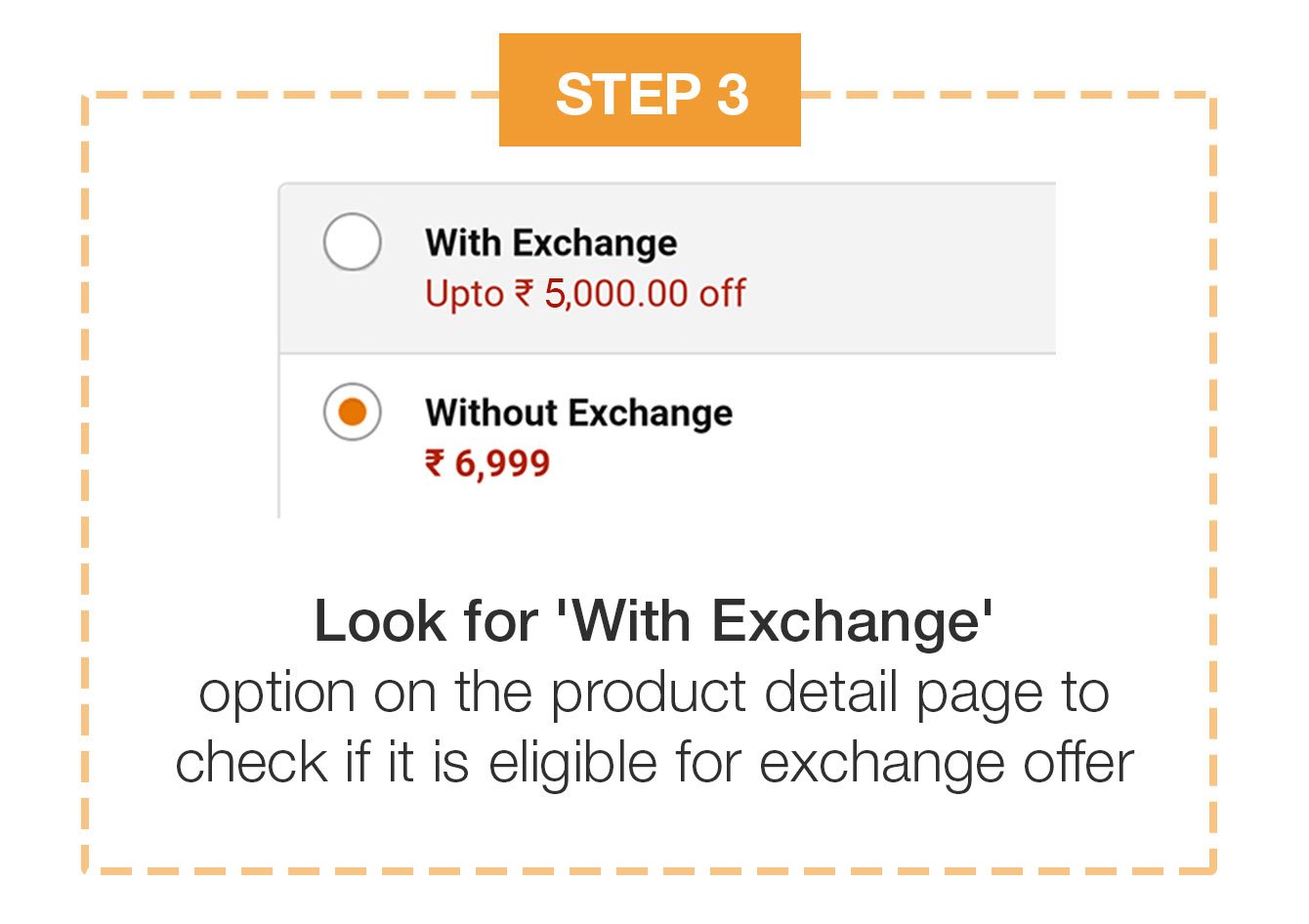 STEP 3

With Exchange
Upto ₹ 5,000.00 off

Without Exchange
₹ 6,999

Look for 'With Exchange' option on the product detail page to check if it is eligible for exchange offer