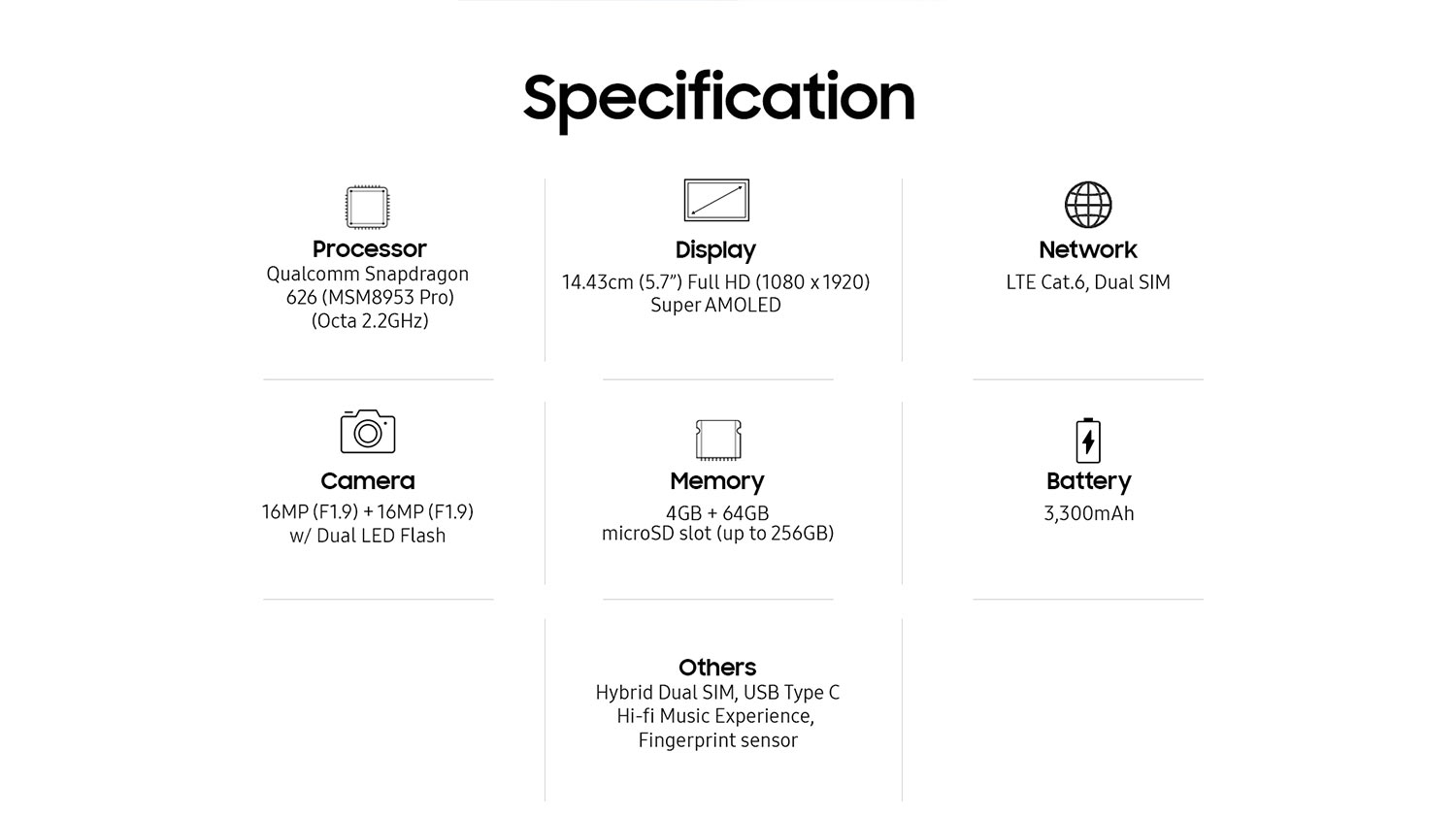 Specification

Processor
Qualcomm Snapdragon 626 (MSM8953 Pro) (Octa 2.2GHz)

Display
14.43cm (5.7") Full HD (1080 x 1920) Super AMOLED

Network
LTE Cat.6, Dual SIM

Camera
16MP (F1.9) + 16MP (F1.9) w/ Dual LED Flash

Memory
4GB + 64GB
microSD slot (up to 256GB)

Battery
3,300mAh

Others
Hybrid Dual SIM, USB Type C
Hi-fi Music Experience,
Fingerprint sensor