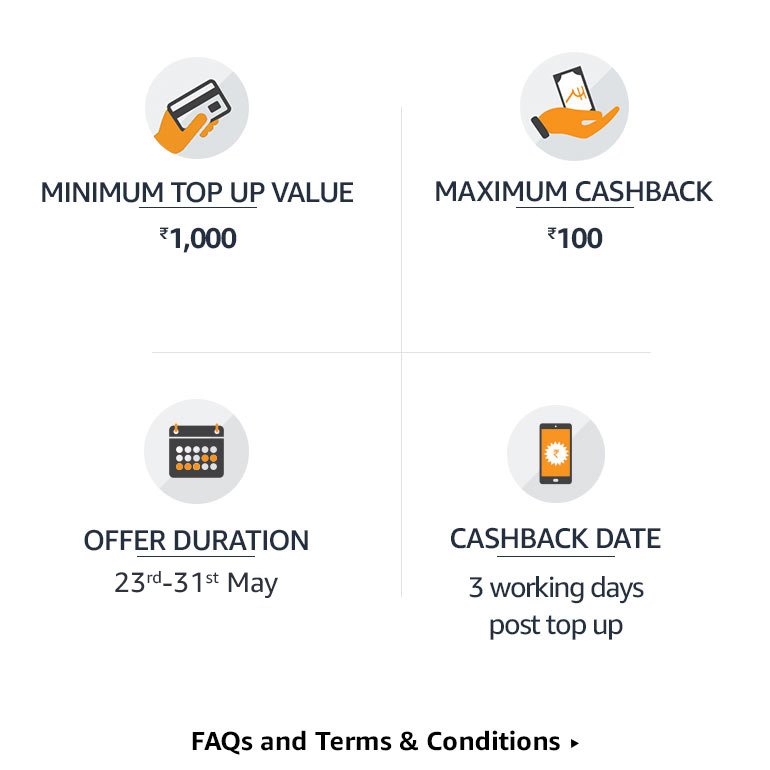 MINIMUM TOP UP VALUE
₹1,000

MAXIMUM CASHBACK
₹100

OFFER DURATION
23rd-31st May

CASHBACK DATE
3 working days post top up

FAQs and Terms & Conditions ▸