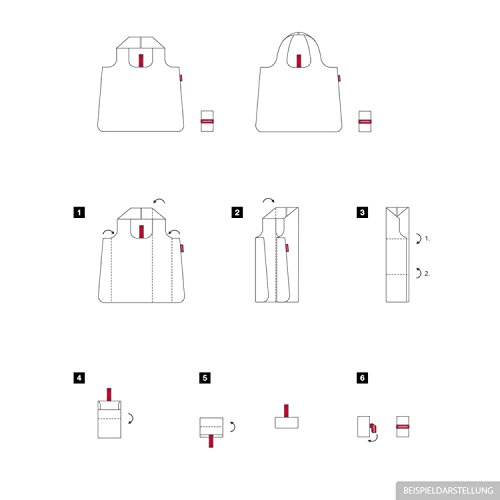 1

2

3

1.

2.

4

5

6

BEISPIELDARSTELLUNG