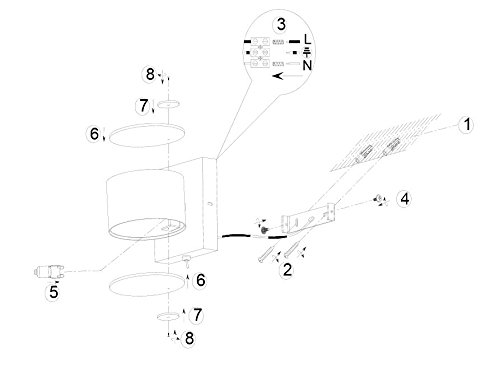 3
L
N
8
7
6
1
4
2
5
6
7
8