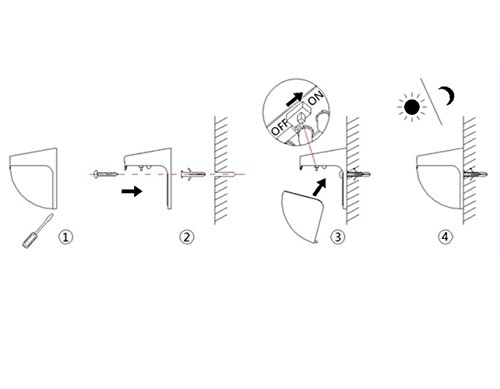 OFF
ON
①
②
③
④