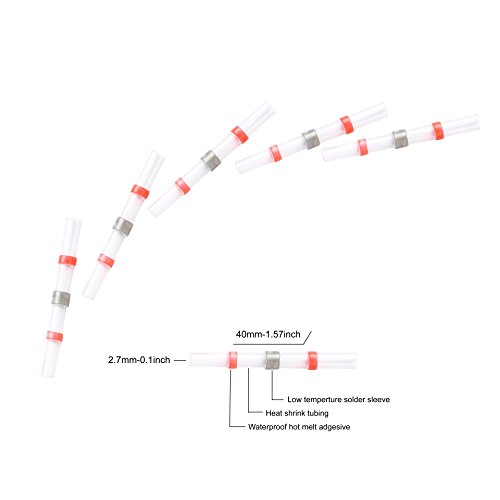 40mm-1.57inch

2.7mm-0.1inch

Low temperture solder sleeve

Heat shrink tubing

Waterproof hot melt adgesive