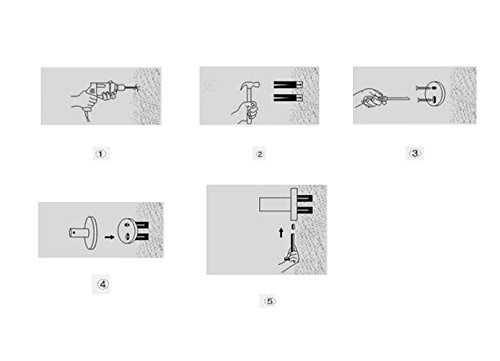 ①

②

③

④

⑤