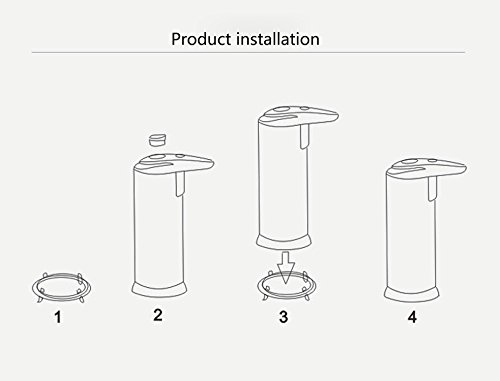 Product installation

1

2

3

4