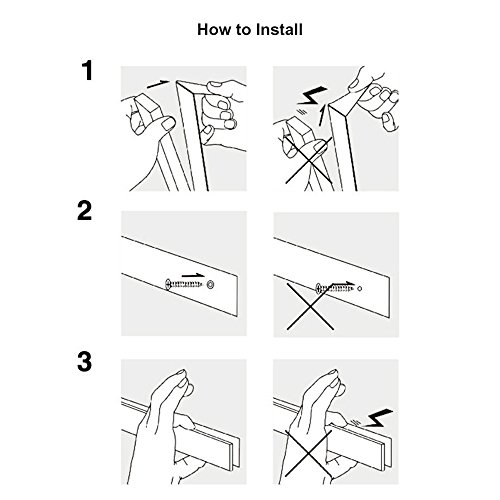 How to Install

1

2

3