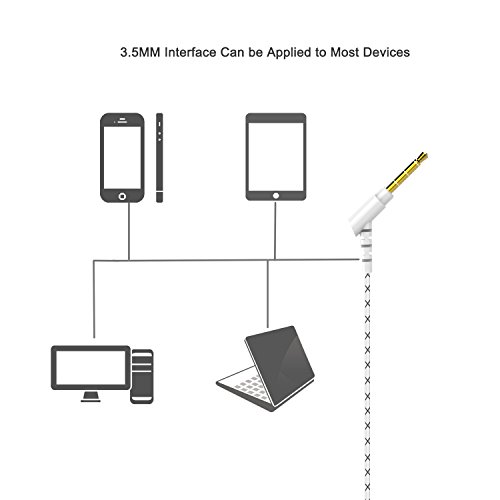 3.5MM Interface Can be Applied to Most Devices