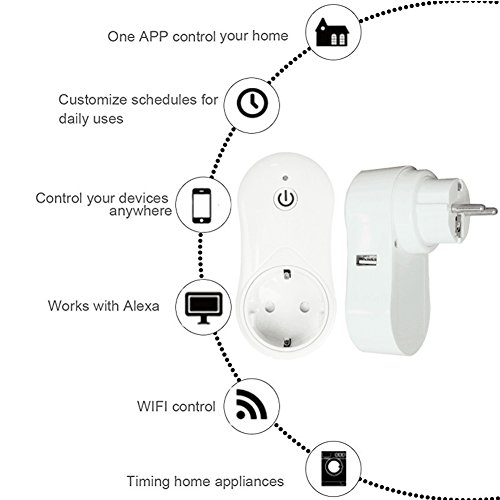 One APP control your home

Customize schedules for daily uses

Control your devices anywhere

Works with Alexa

WIFI control

Timing home appliances