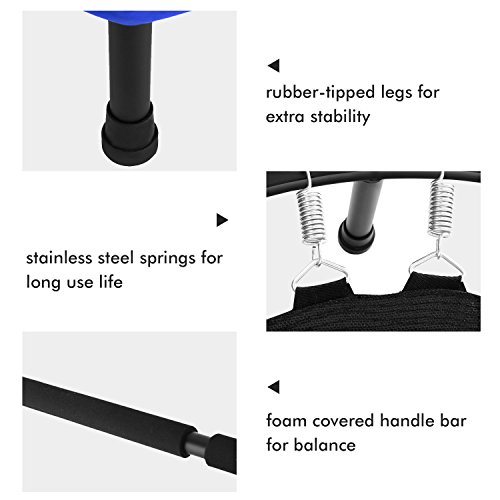 rubber-tipped legs for extra stability

stainless steel springs for long use life

foam covered handle bar for balance