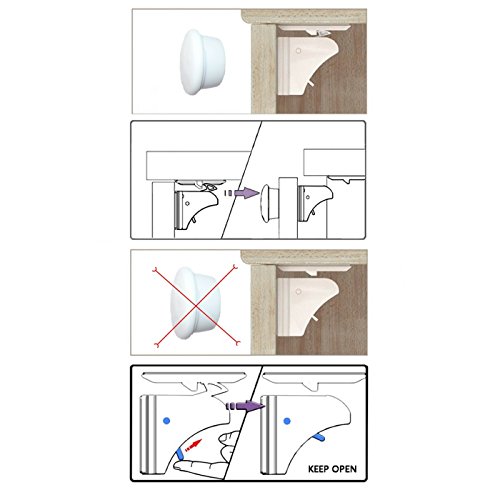 KEEP OPEN