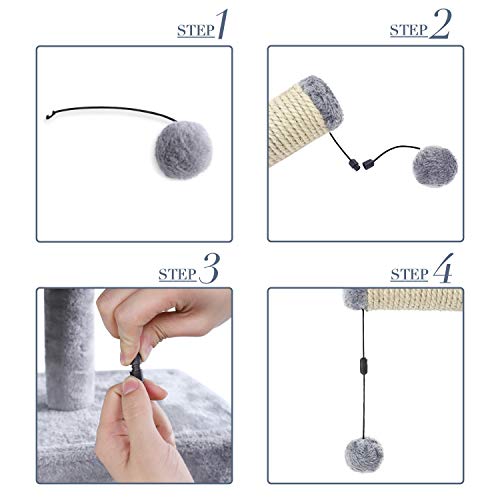 STEP 1

STEP 2

STEP 3

STEP 4