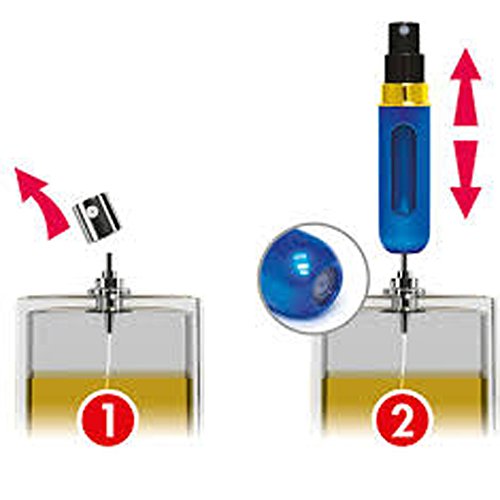 1

2