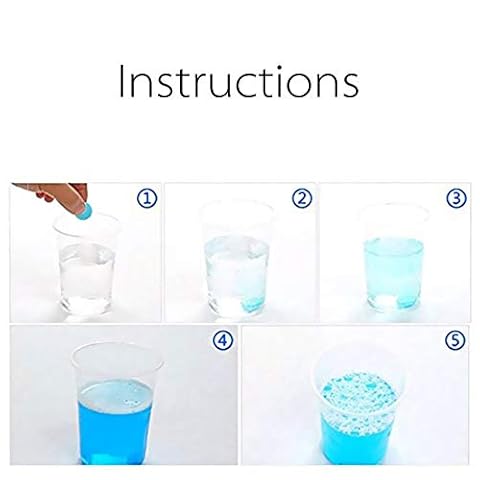 Instructions

①

②

③

④

⑤