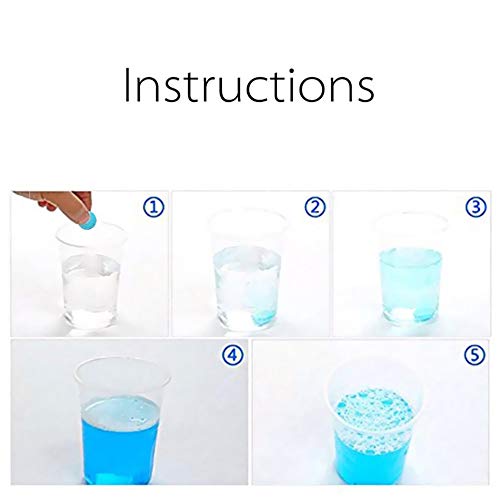 Instructions

①

②

③

④

⑤