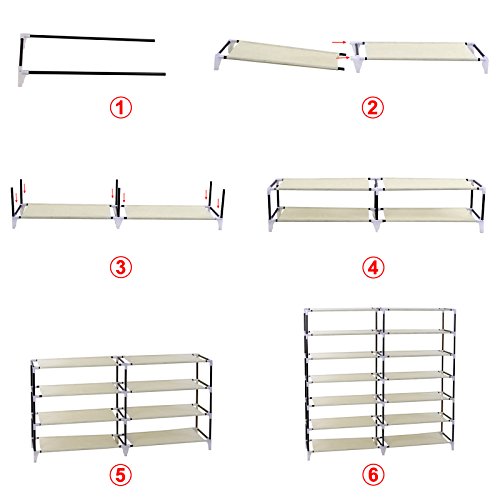 ①

②

③

④

⑤

⑥