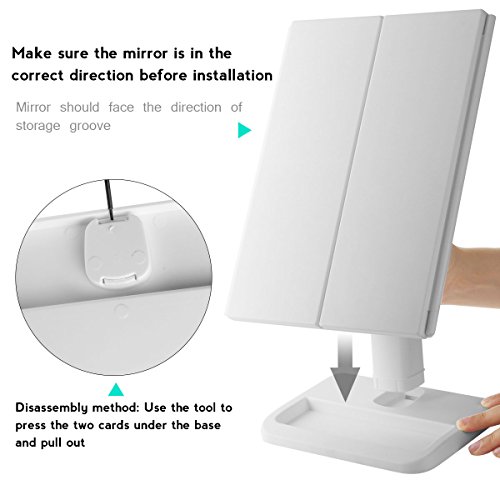 Make sure the mirror is in the correct direction before installation

Mirror should face the direction of storage groove

Disassembly method: Use the tool to press the two cards under the base and pull out