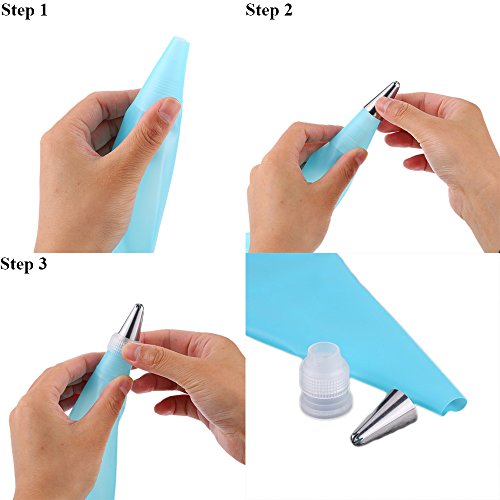 Step 1

Step 2

Step 3