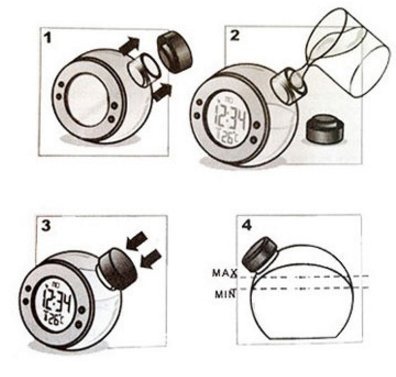 1

2

MO
12:34
T26°C

3

MO
12:34
T26°C

4

MAX
MIN