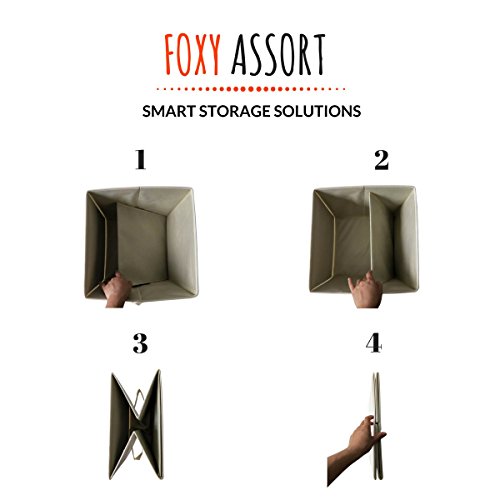 FOXY ASSORT

SMART STORAGE SOLUTIONS

1

2

3

4