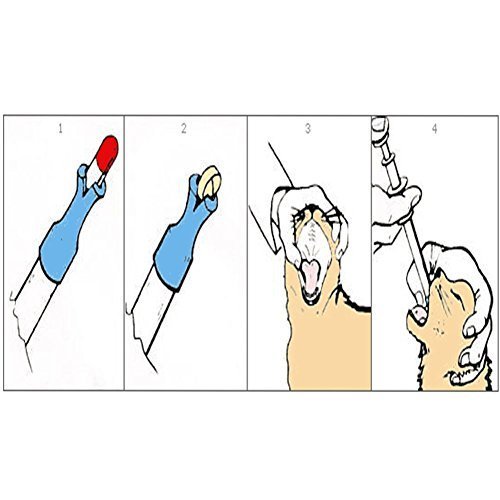 1

2

3

4