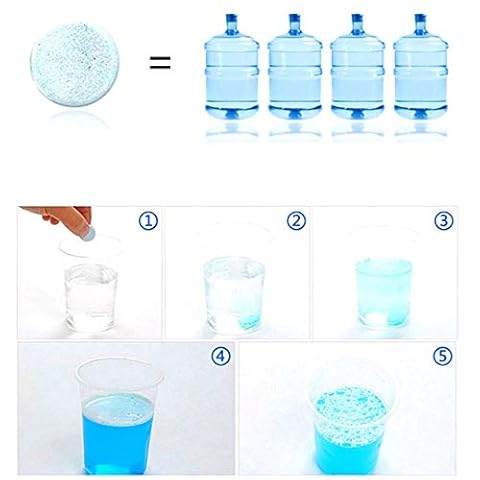 =

①

②

③

④

⑤