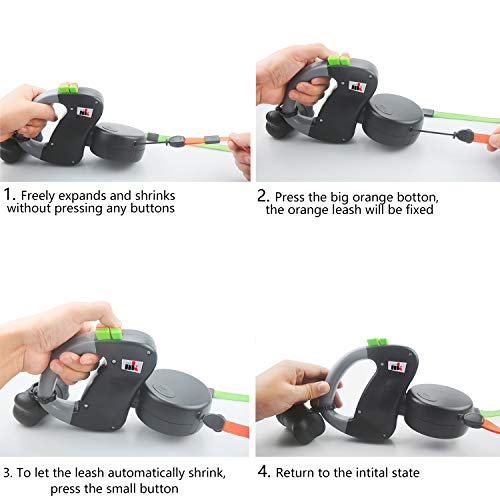 1. Freely expands and shrinks without pressing any buttons

2. Press the big orange botton, the orange leash will be fixed

3. To let the leash automatically shrink, press the small button

4. Return to the intital state