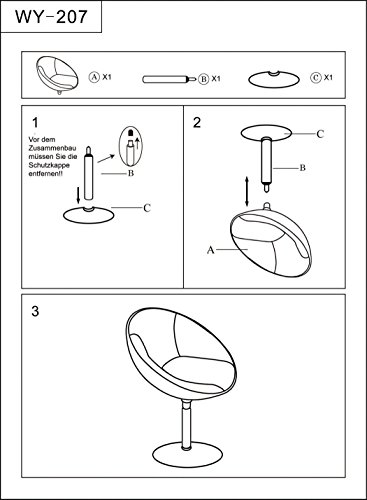 WY-207

A X1
B X1
C X1

1
Vor dem Zusammenbau müssen Sie die Schutzkappe entfernen!!
B
C

2
C
B
A

3