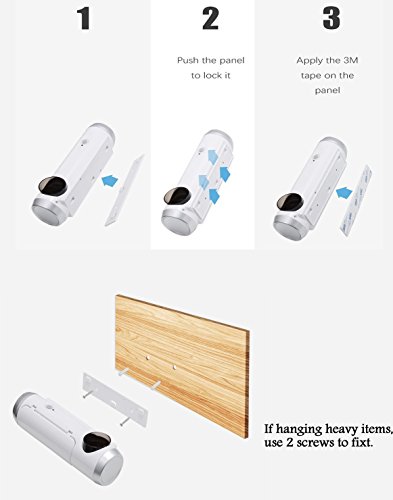 1

2

Push the panel to lock it

3

Apply the 3M tape on the panel

If hanging heavy items, use 2 screws to fixt.