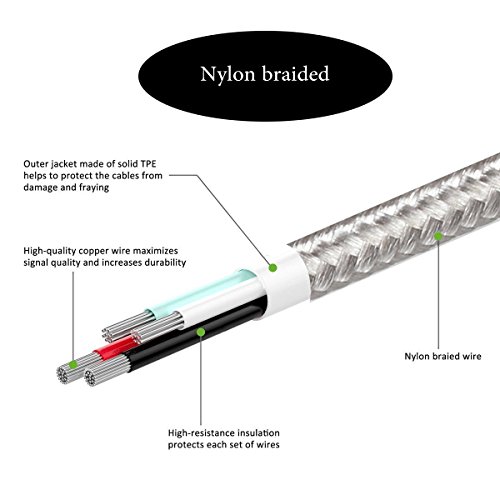 Nylon braided

Outer jacket made of solid TPE helps to protect the cables from damage and fraying

High-quality copper wire maximizes signal quality and increases durability

Nylon braied wire

High-resistance insulation protects each set of wires