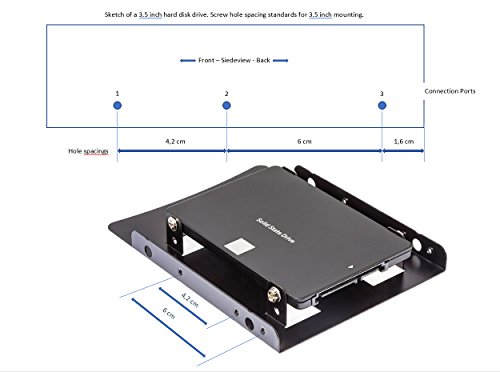 Sketch of a 3.5 inch hard disk drive. Screw hole spacing standards for 3.5 inch mounting.

Front – Siedeview - Back

1

2

3

Connection Ports

Hole spacings

4,2 cm

6 cm

1,6 cm

Solid State Drive

4,2 cm

6 cm