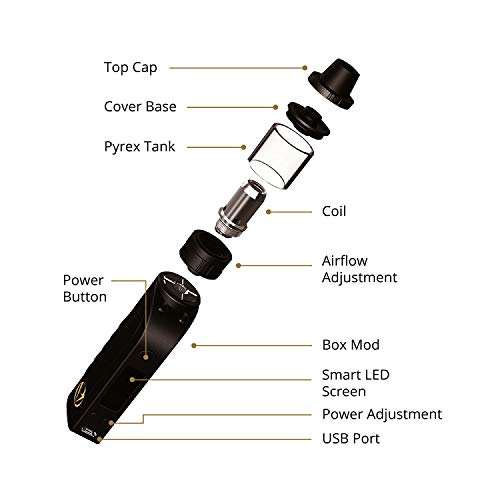 Top Cap

Cover Base

Pyrex Tank

Coil

Airflow Adjustment

Power Button

Box Mod

Smart LED Screen

Power Adjustment

USB Port