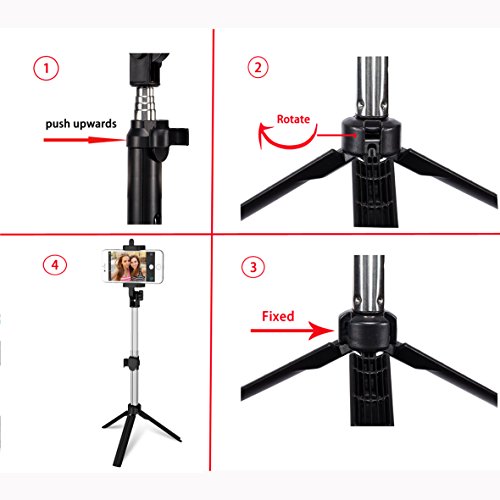 1

push upwards

2

Rotate

4

3

Fixed