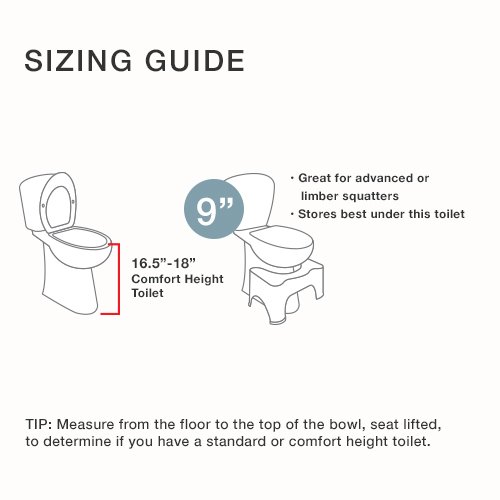 SIZING GUIDE

16.5”-18”
Comfort Height
Toilet

9”

· Great for advanced or limber squatters
· Stores best under this toilet

TIP: Measure from the floor to the top of the bowl, seat lifted, to determine if you have a standard or comfort height toilet.