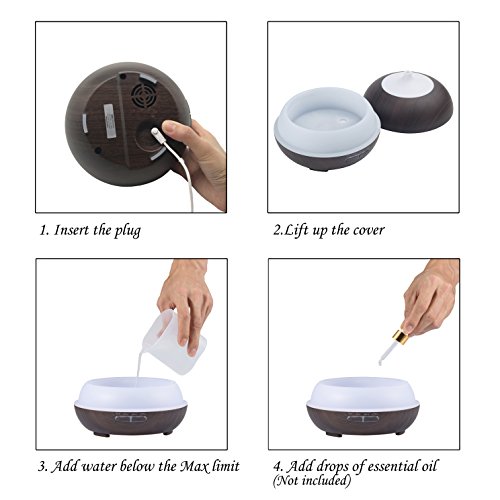 1. Insert the plug

2.Lift up the cover

3. Add water below the Max limit

4. Add drops of essential oil (Not included)