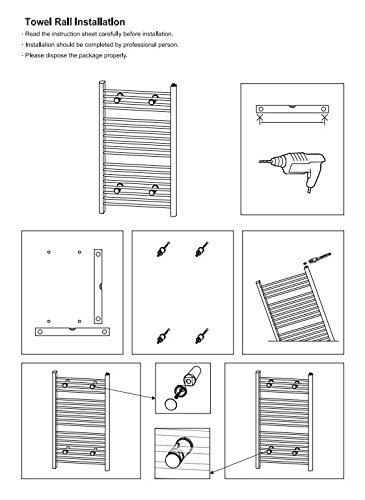 Towel Rail Installation

· Read the instruction sheet carefully before installation.

· Installation should be completed by professional person.

· Please dispose the package properly.