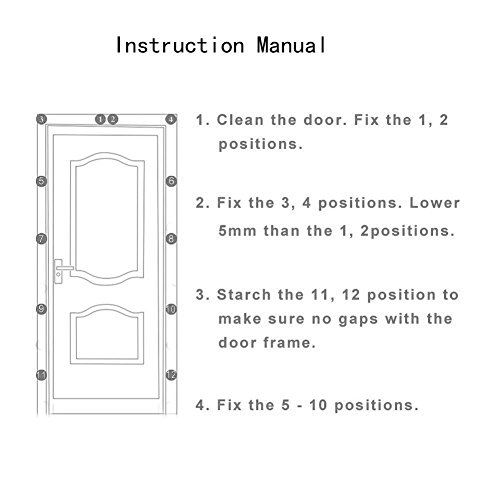 Instruction Manual

3 1 2 4
5 6
7 8
9 10
11 12

1. Clean the door. Fix the 1, 2 positions.

2. Fix the 3, 4 positions. Lower 5mm than the 1, 2positions.

3. Starch the 11, 12 position to make sure no gaps with the door frame.

4. Fix the 5 - 10 positions.