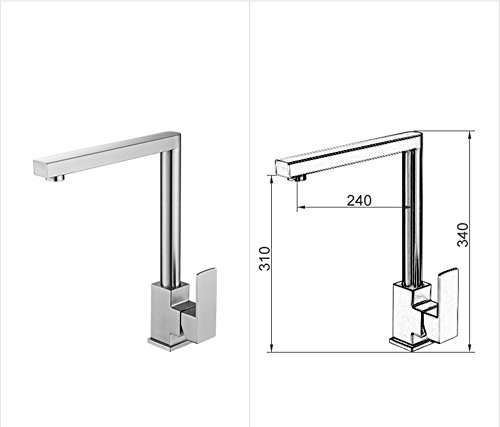 240
310
340