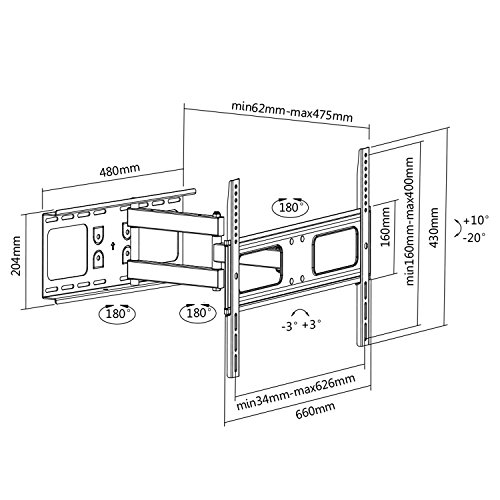 min62mm-max475mm

480mm

204mm

180°

180°

180°

-3° +3°

160mm

min160mm-max400mm

430mm

+10°
-20°

min34mm-max626mm

660mm