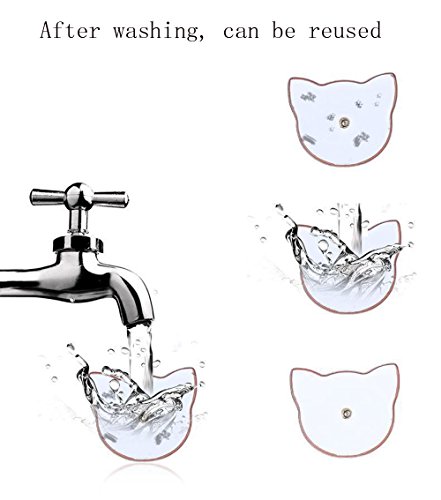 After washing, can be reused