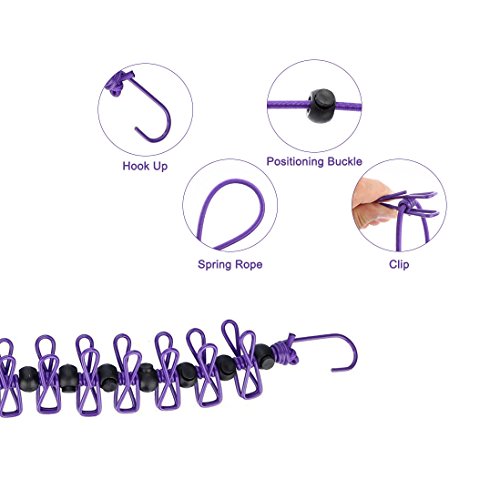 Hook Up

Positioning Buckle

Spring Rope

Clip