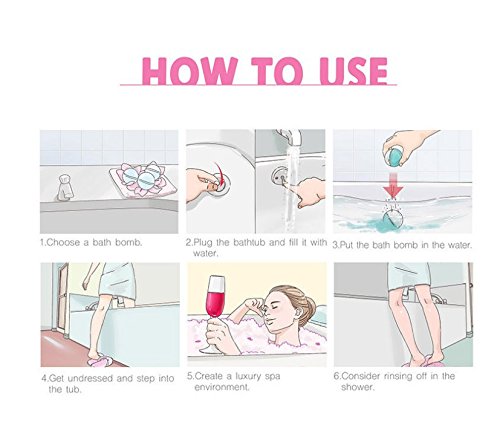 HOW TO USE

1.Choose a bath bomb.

2.Plug the bathtub and fill it with water.

3.Put the bath bomb in the water.

4.Get undressed and step into the tub.

5.Create a luxury spa environment.

6.Consider rinsing off in the shower.