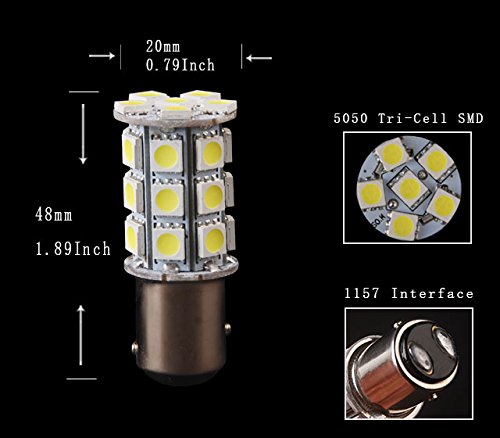 20mm
0.79Inch

48mm

1.89Inch

5050 Tri-Cell SMD

1157 Interface