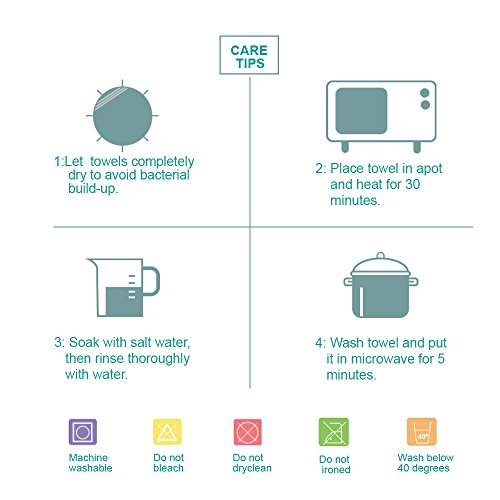 CARE TIPS

1:Let towels completely dry to avoid bacterial build-up.

2: Place towel in apot and heat for 30 minutes.

3: Soak with salt water, then rinse thoroughly with water.

4: Wash towel and put it in microwave for 5 minutes.

Machine washable

Do not bleach

Do not dryclean

Do not ironed

40°

Wash below 40 degrees