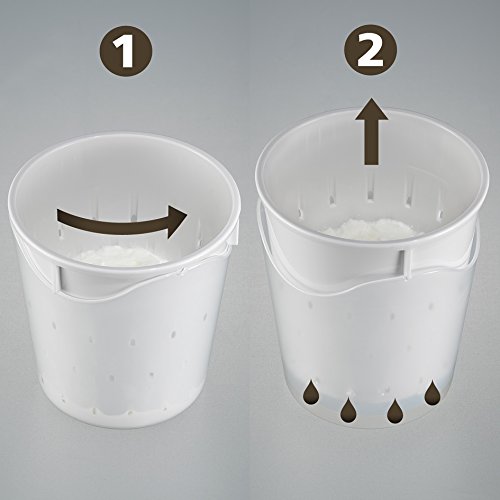 1

2